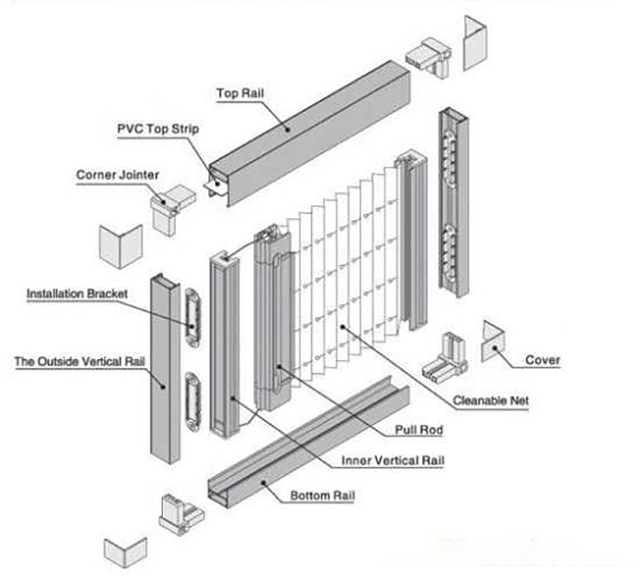 Top Rail
PVC Top Strip
Corner Jointer
Installation Bracket
The Outside Vertical Rail
Cover
Cleanable Net
Pull Rod
Inner Vertical Rail
Bottom Rail